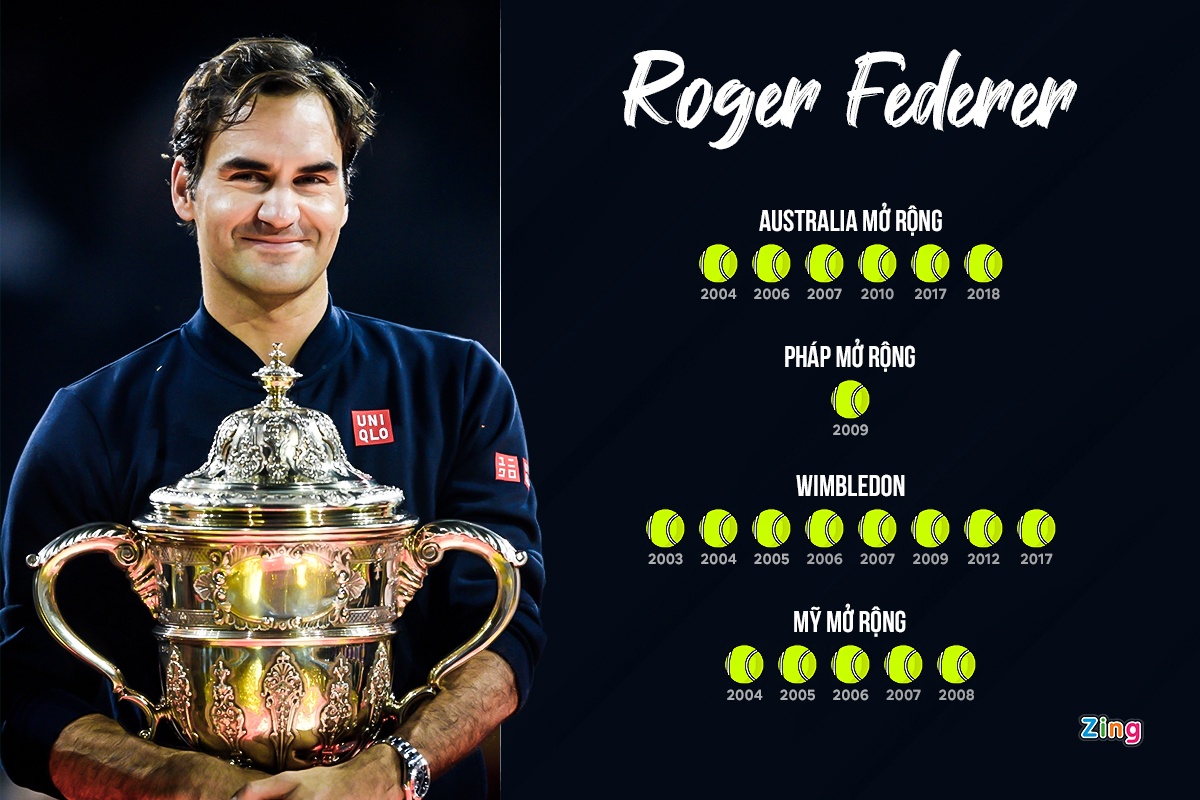 UNI QLO

Roger Federer

AUSTRALIA MỞ RỘNG

2004 2006 2007 2010 2017 2018

PHÁP MỞ RỘNG

2009

WIMBLEDON

2003 2004 2005 2006 2007 2009 2012 2017

MỸ MỞ RỘNG

2004 2005 2006 2007 2008

Zing